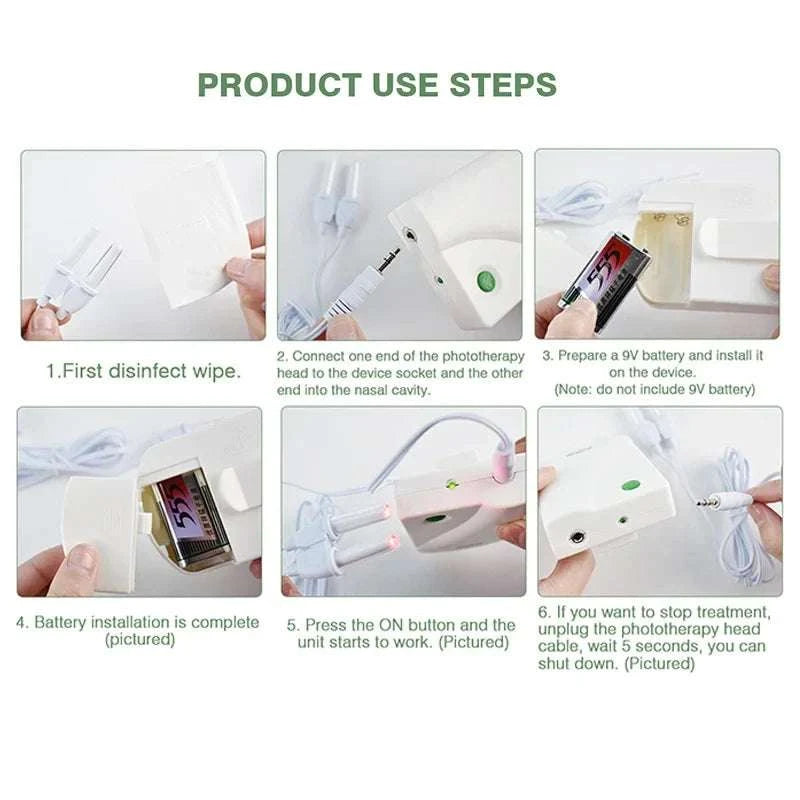 PRODUCT USE STEPS

555

1.First disinfect wipe.

2. Connect one end of the phototherapy head to the device socket and the other end into the nasal cavity.

3. Prepare a 9V battery and install it on the device. (Note: do not include 9V battery)

555

4. Battery installation is complete (pictured)

5. Press the ON button and the unit starts to work. (Pictured)

6. If you want to stop treatment, unplug the phototherapy head cable, wait 5 seconds, you can shut down. (Pictured)