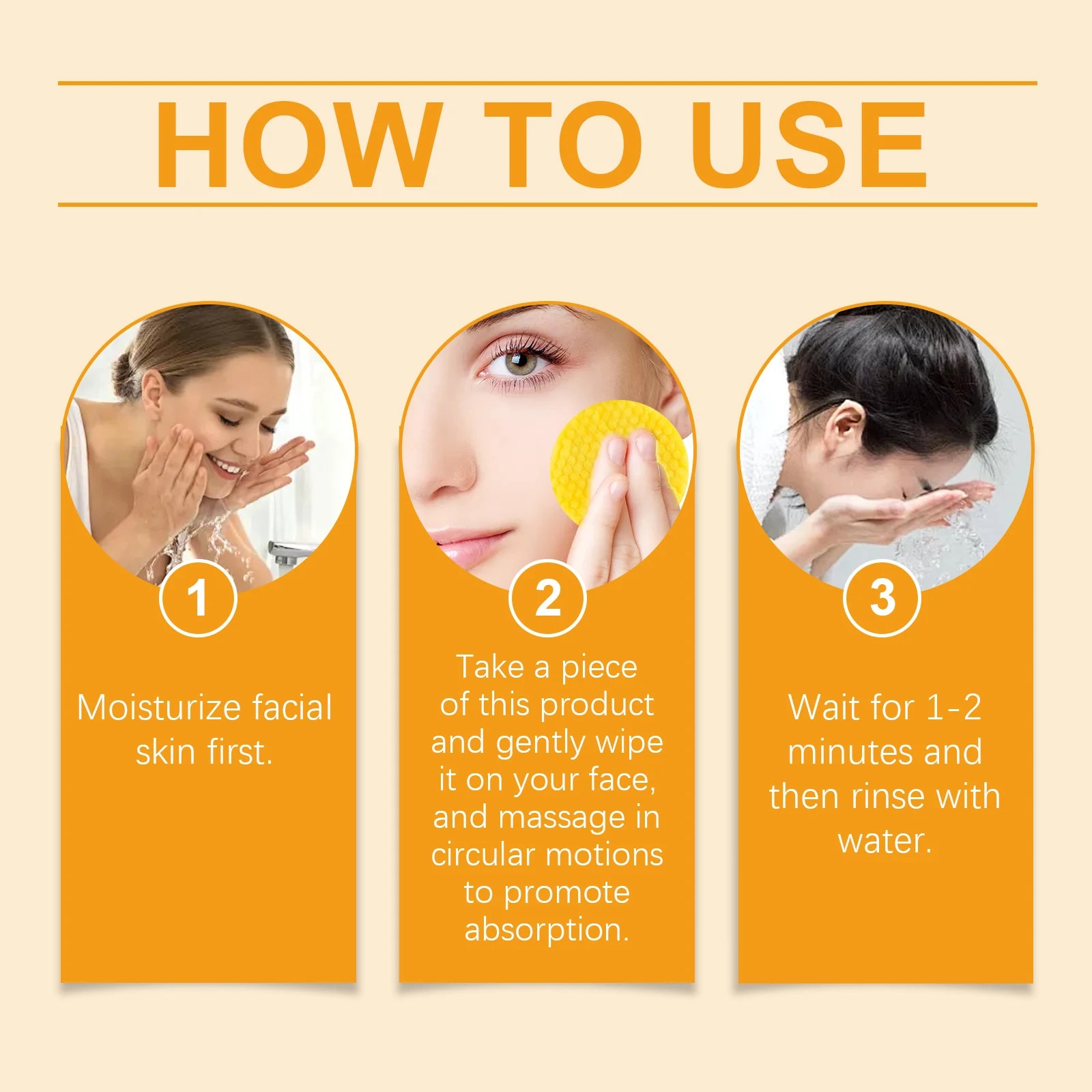 HOW TO USE

1

Moisturize facial skin first.

2

Take a piece of this product and gently wipe it on your face, and massage in circular motions to promote absorption.

3

Wait for 1-2 minutes and then rinse with water.