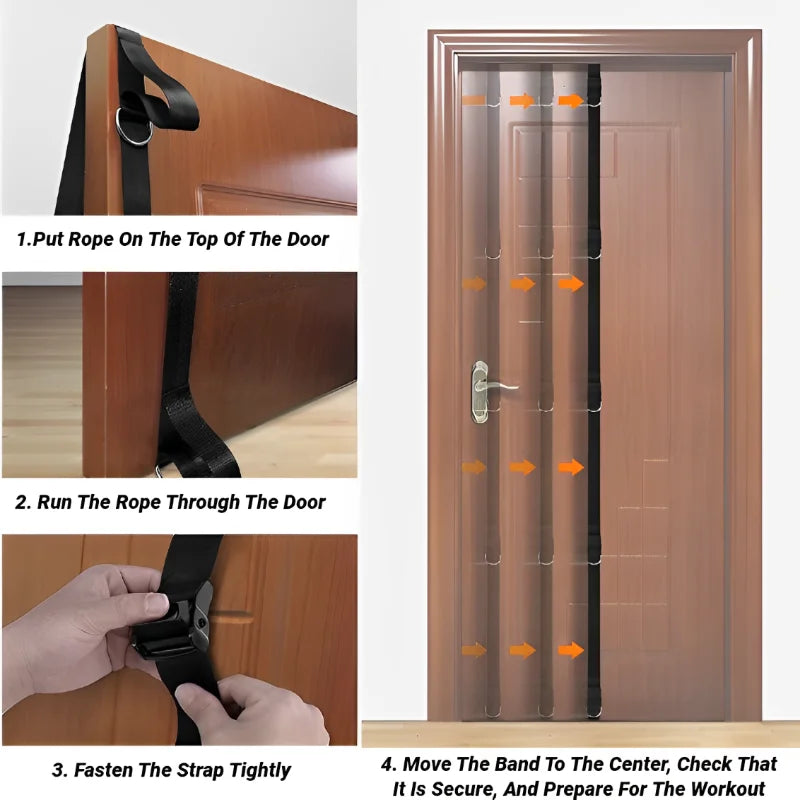 1.Put Rope On The Top Of The Door

2. Run The Rope Through The Door

3. Fasten The Strap Tightly

4. Move The Band To The Center, Check That It Is Secure, And Prepare For The Workout