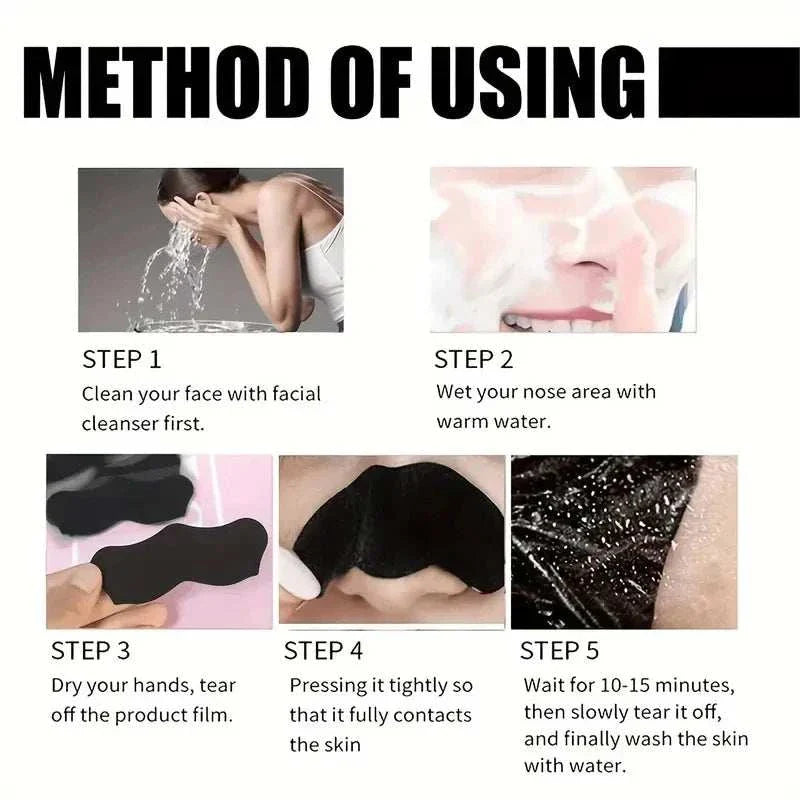 METHOD OF USING

STEP 1
Clean your face with facial cleanser first.

STEP 2
Wet your nose area with warm water.

STEP 3
Dry your hands, tear off the product film.

STEP 4
Pressing it tightly so that it fully contacts the skin

STEP 5
Wait for 10-15 minutes, then slowly tear it off, and finally wash the skin with water.